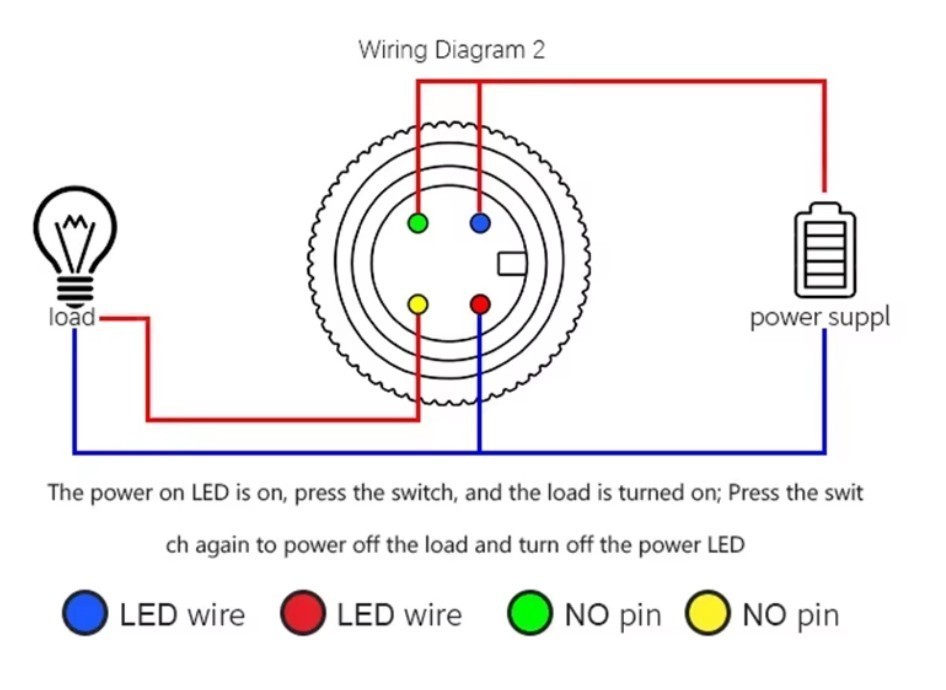 Wiring Diagram 2

load

power suppl

The power on LED is on, press the switch, and the load is turned on; Press the swit ch again to power off the load and turn off the power LED

LED wire LED wire NO pin NO pin